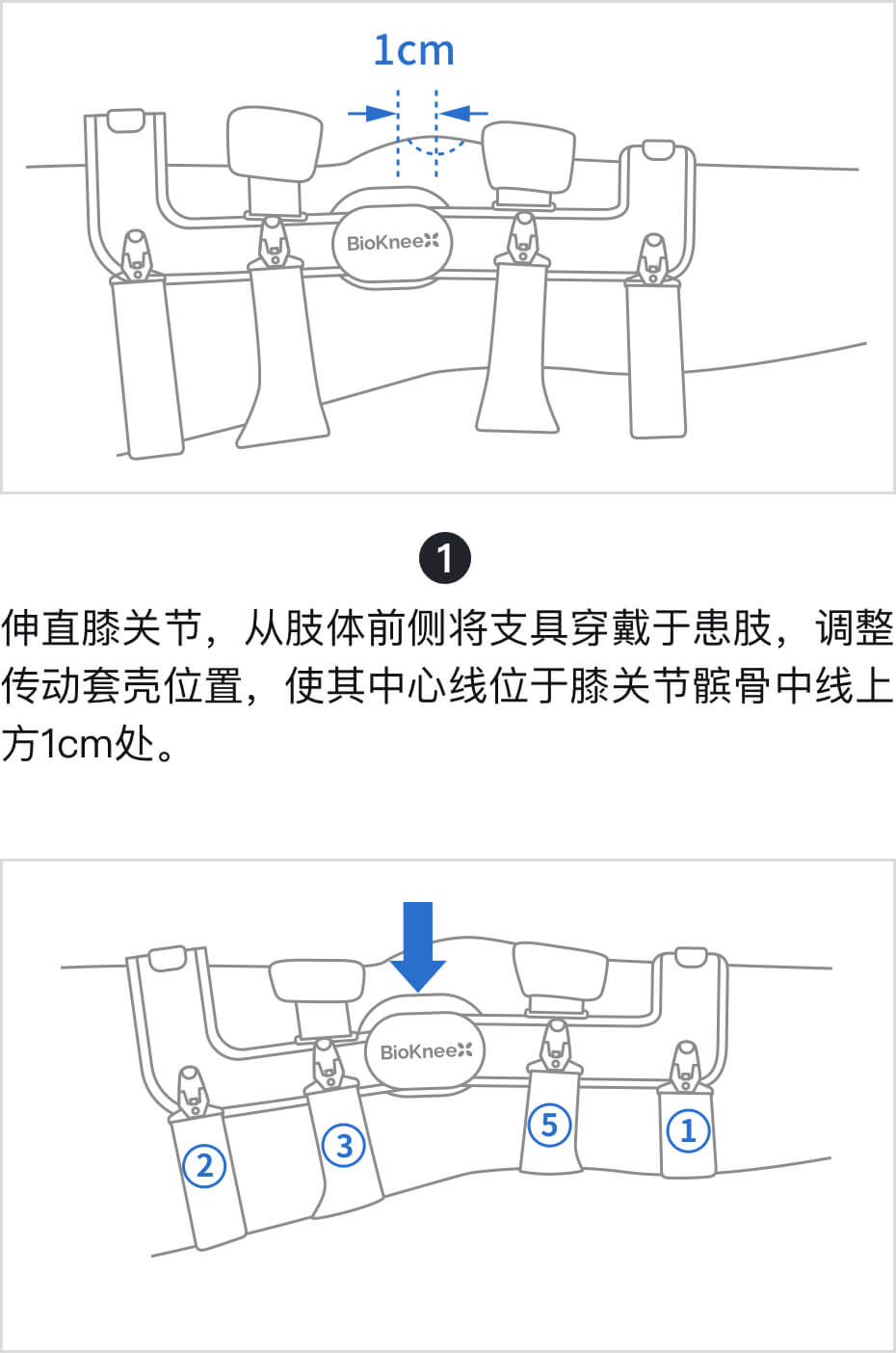 1cm

BioKnee

1

伸直膝关节，从肢体前侧将支具穿戴于患肢，调整传动套壳位置，使其中心线位于膝关节髌骨中线上方1cm处。

BioKnee

2

3

5

1