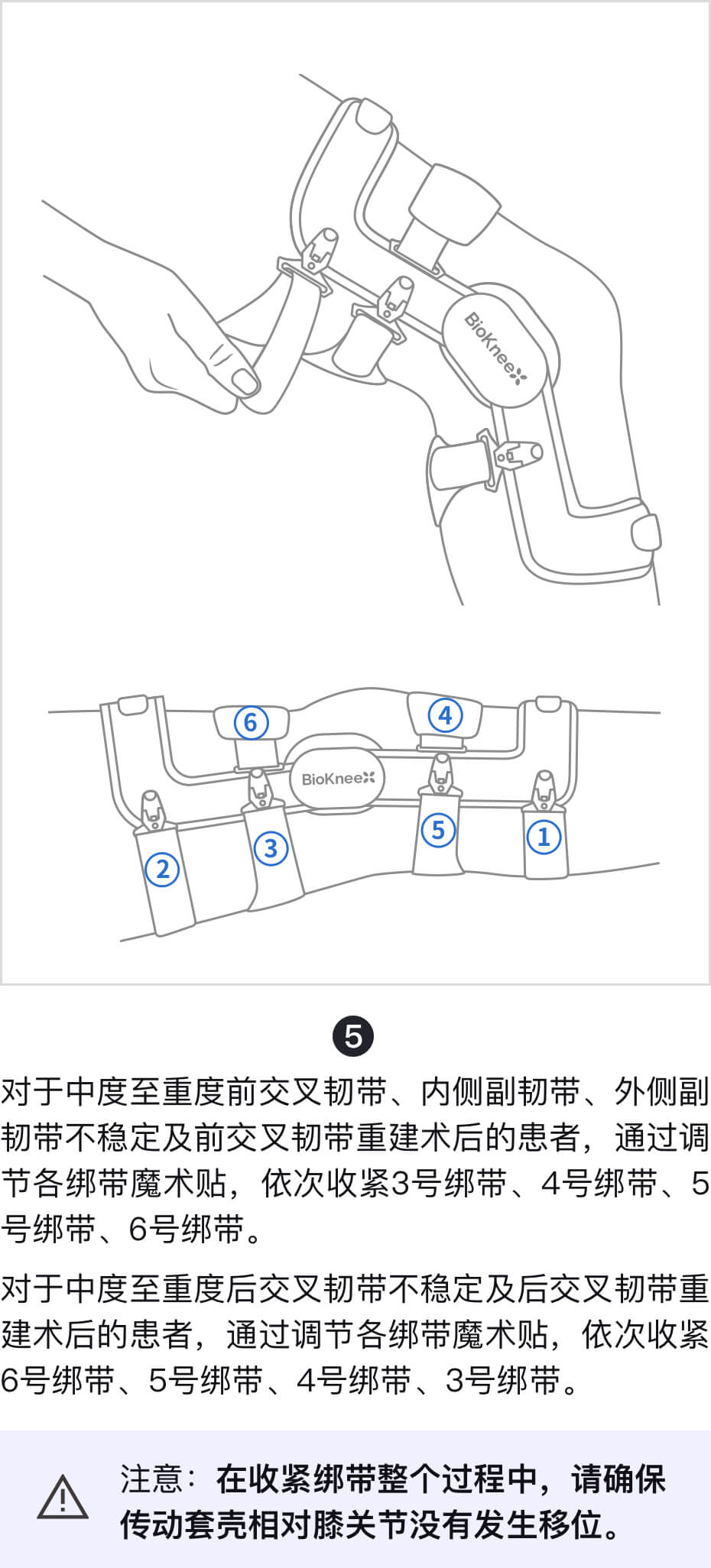 BioKnee

6
4
BioKnee
2
3
5
1

5

对于中度至重度前交叉韧带、内侧副韧带、外侧副韧带不稳定及前交叉韧带重建术后的患者，通过调节各绑带魔术贴，依次收紧3号绑带、4号绑带、5号绑带、6号绑带。

对于中度至重度后交叉韧带不稳定及后交叉韧带重建术后的患者，通过调节各绑带魔术贴，依次收紧6号绑带、5号绑带、4号绑带、3号绑带。

注意：在收紧绑带整个过程中，请确保传动套壳相对膝关节没有发生移位。