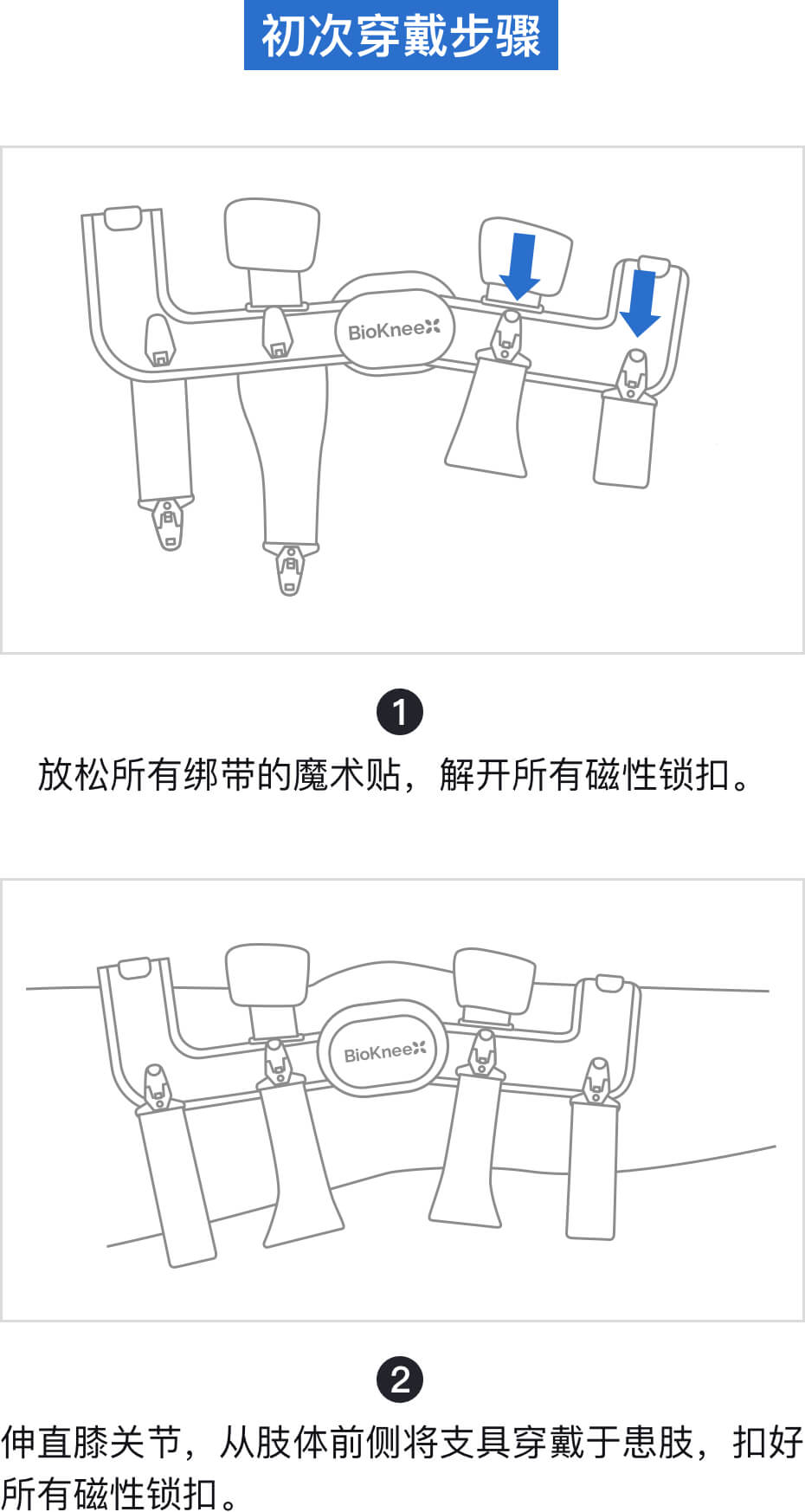 初次穿戴步骤

BioKnee

1

放松所有绑带的魔术贴，解开所有磁性锁扣。

BioKnee

2

伸直膝关节，从肢体前侧将支具穿戴于患肢，扣好所有磁性锁扣。