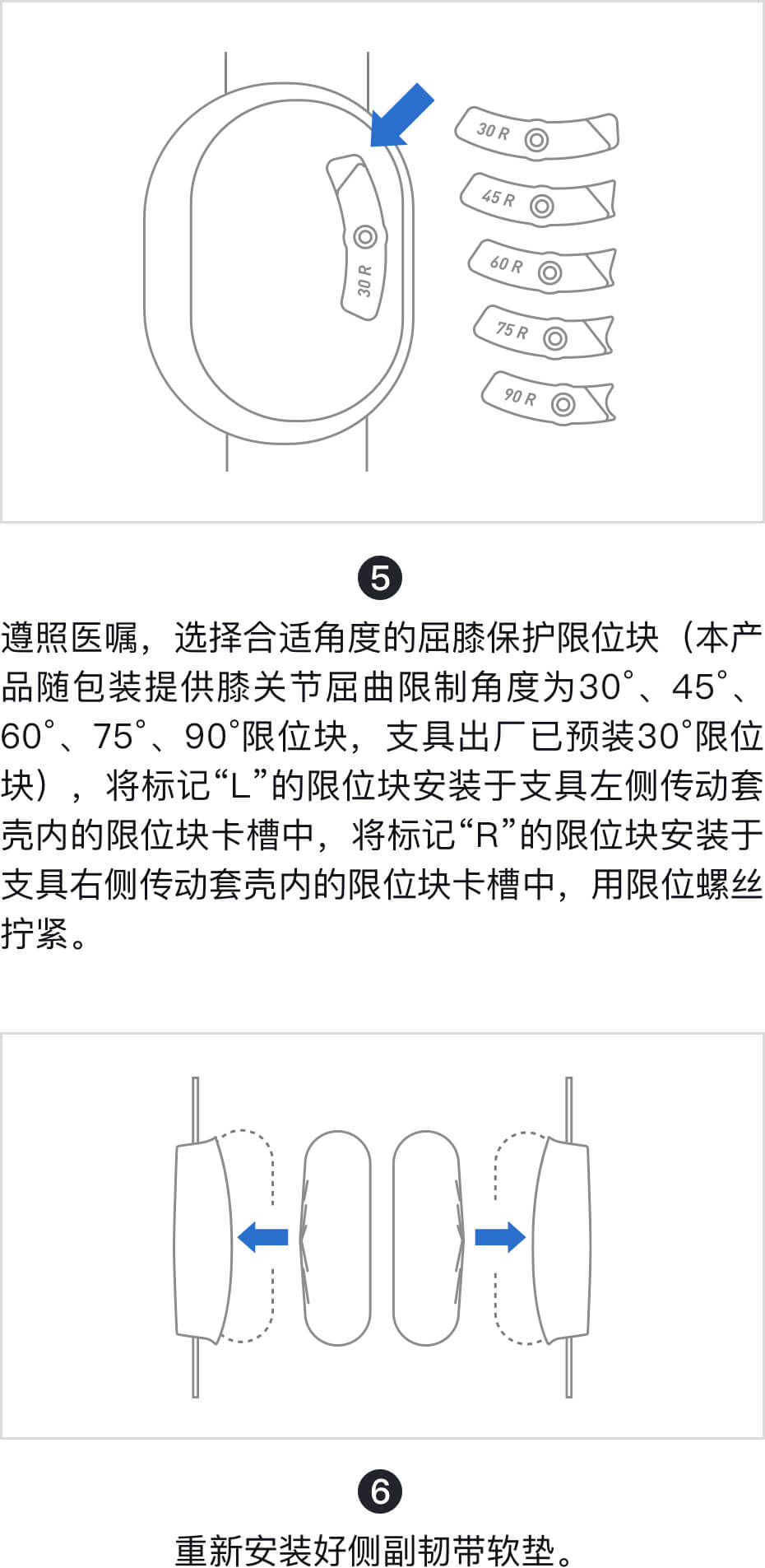 30 R

30 R

45 R

60 R

75 R

90 R

5

遵照医嘱，选择合适角度的屈膝保护限位块（本产品随包装提供膝关节屈曲限制角度为30°、45°、60°、75°、90°限位块，支具出厂已预装30°限位块），将标记“L”的限位块安装于支具左侧传动套壳内的限位块卡槽中，将标记“R”的限位块安装于支具右侧传动套壳内的限位块卡槽中，用限位螺丝拧紧。

6

重新安装好侧副韧带软垫。