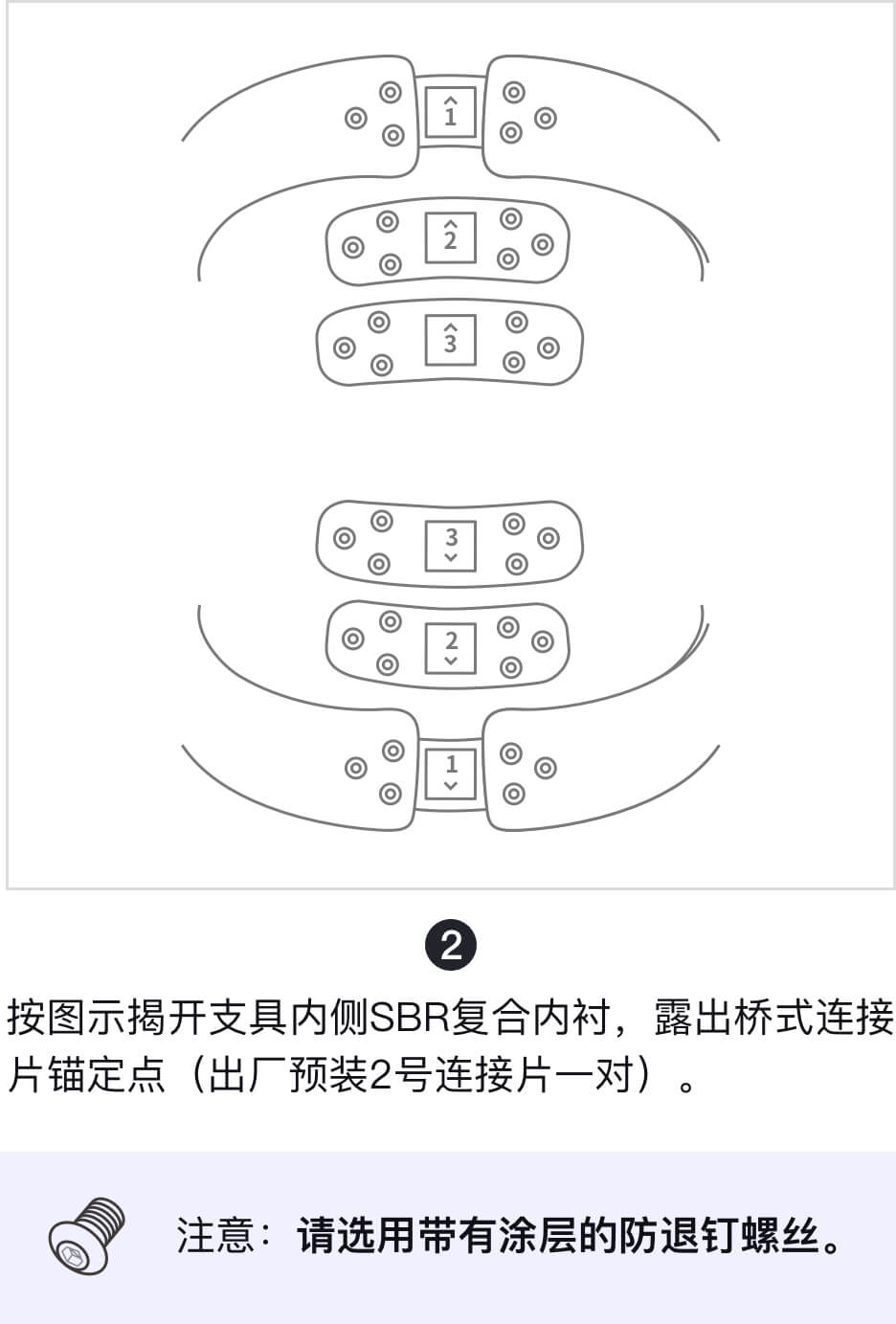 1

2

3

3

2

1

2

按图示揭开支具内侧SBR复合内衬，露出桥式连接片锚定点（出厂预装2号连接片一对）。

注意：请选用带有涂层的防退钉螺丝。